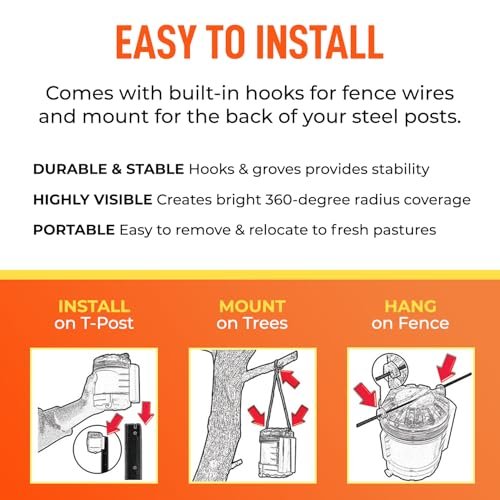 EASY TO INSTALL

Comes with built-in hooks for fence wires and mount for the back of your steel posts.

DURABLE & STABLE Hooks & groves provides stability

HIGHLY VISIBLE Creates bright 360-degree radius coverage

PORTABLE Easy to remove & relocate to fresh pastures

INSTALL on T-Post

MOUNT on Trees

HANG on Fence