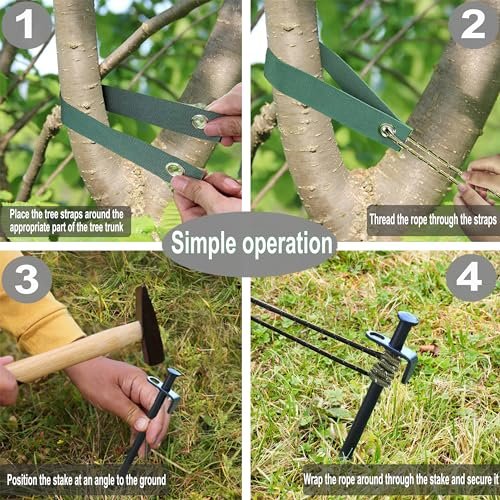 1

Place the tree straps around the appropriate part of the tree trunk

2

Thread the rope through the straps

Simple operation

3

Position the stake at an angle to the ground

4

Wrap the rope around through the stake and secure it